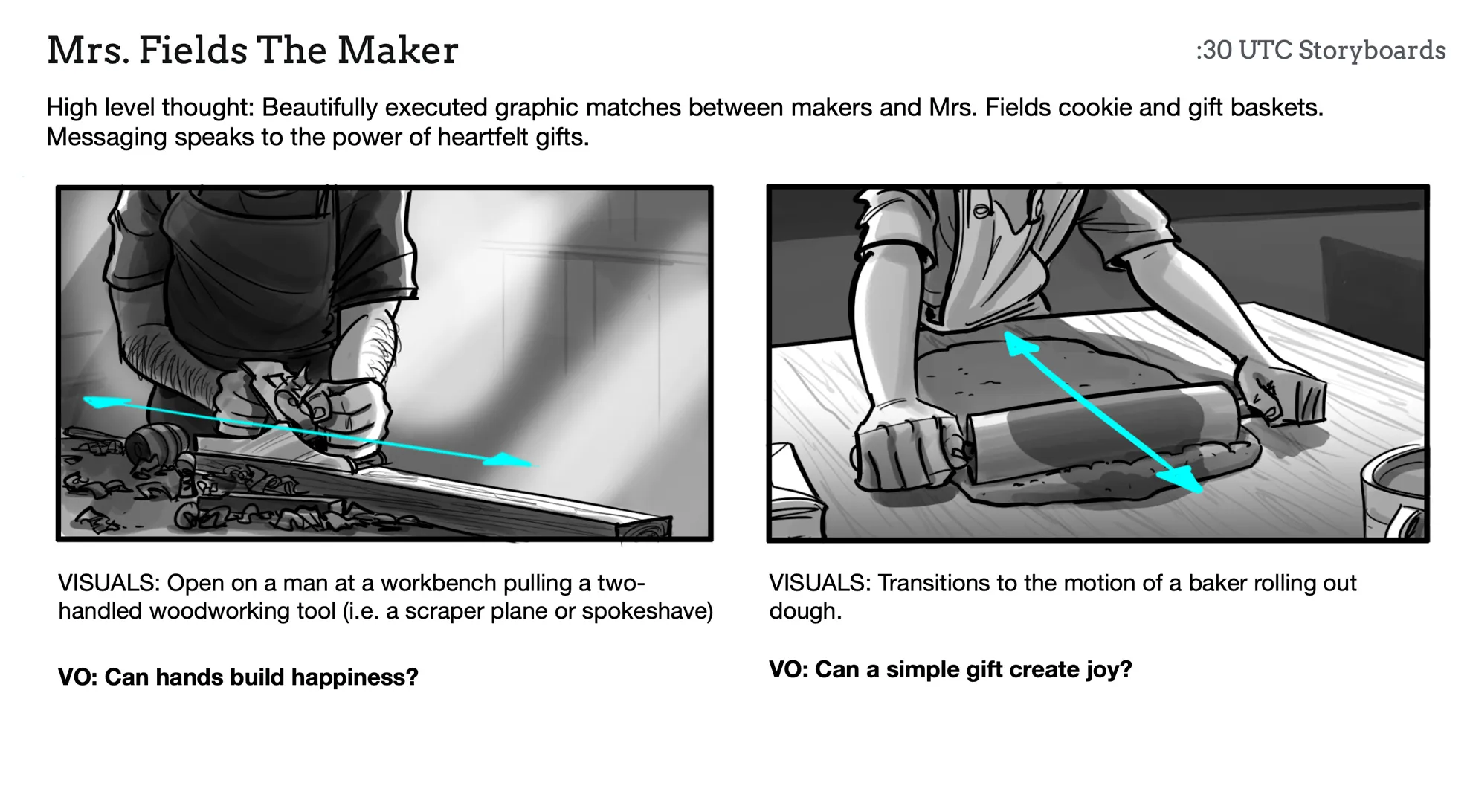 Mrs. Fields The Maker

:30 UTC Storyboards

High level thought: Beautifully executed graphic matches between makers and Mrs. Fields cookie and gift baskets. Messaging speaks to the power of heartfelt gifts.

VISUALS: Open on a man at a workbench pulling a two-handled woodworking tool (i.e. a scraper plane or spokeshave)

VO: Can hands build happiness?

VISUALS: Transitions to the motion of a baker rolling out dough.

VO: Can a simple gift create joy?